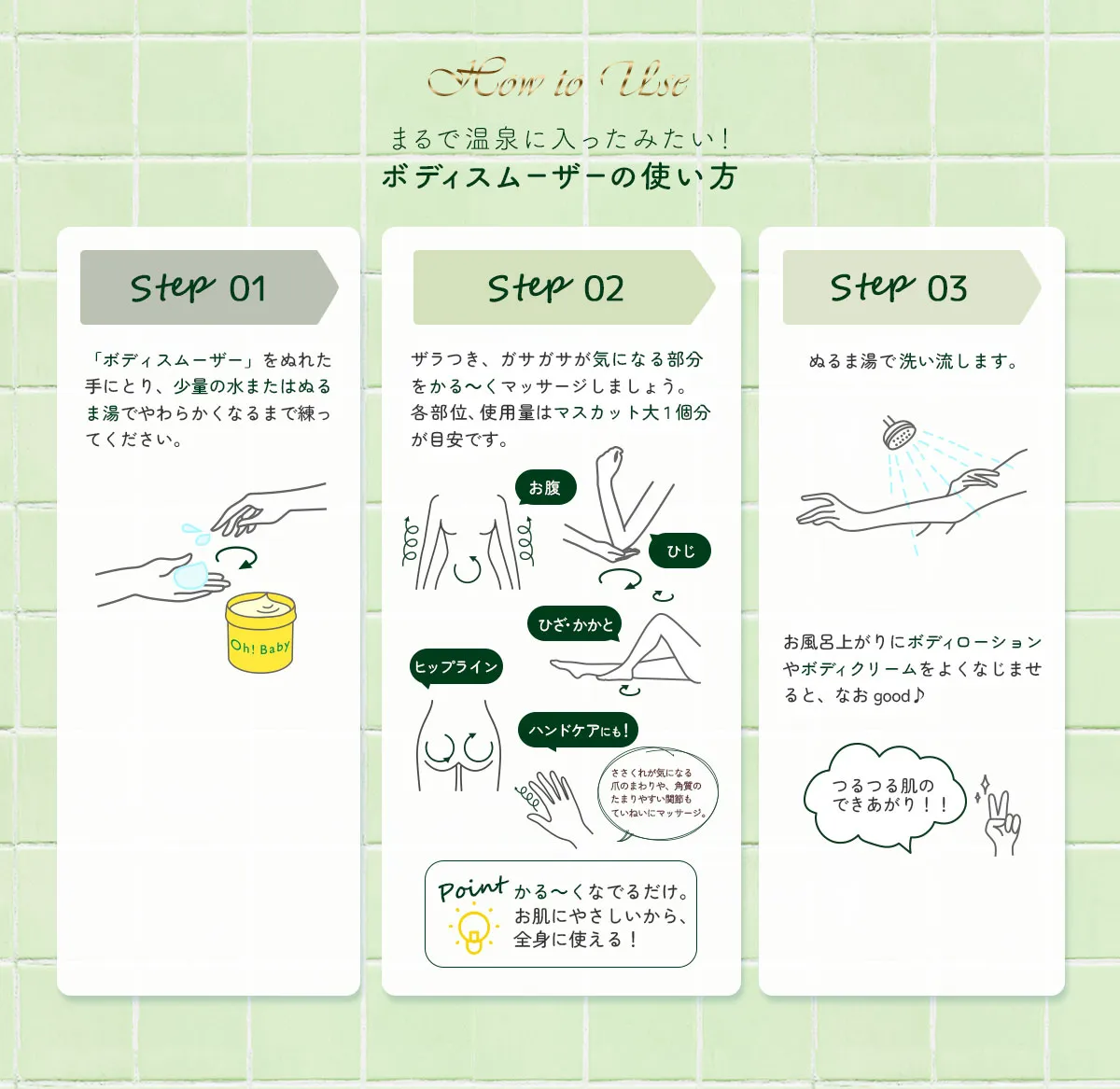 How to Use

まるで温泉に入ったみたい！
ボディスムーザーの使い方

Step 01

「ボディスムーザー」をぬれた手にとり、少量の水またはぬるま湯でやわらかくなるまで練ってください。

Oh! Baby

Step 02

ザラつき、ガサガサが気になる部分をかる〜くマッサージしましょう。各部位、使用量はマスカット大1個分が目安です。

お腹

ひじ

ひざ・かかと

ヒップライン

ハンドケアにも！

ささくれが気になる爪のまわりや、角質のたまりやすい関節もていねいにマッサージ。

Point かる〜くなでるだけ。お肌にやさしいから、全身に使える！

Step 03

ぬるま湯で洗い流します。

お風呂上がりにボディローションやボディクリームをよくなじませると、なお good♪

つるつる肌のできあがり！！