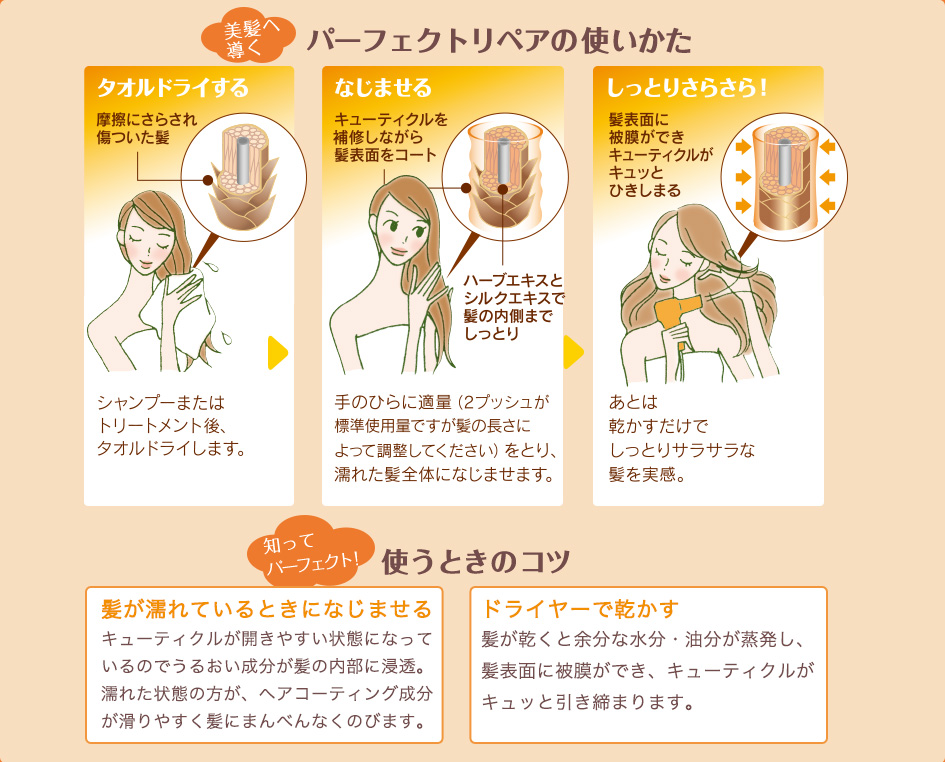 美髪へ導く

パーフェクトリペアの使いかた

タオルドライする

摩擦にさらされ傷ついた髪

シャンプーまたはトリートメント後、タオルドライします。

なじませる

キューティクルを補修しながら髪表面をコート

ハーブエキスとシルクエキスで髪の内側までしっとり

手のひらに適量（2プッシュが標準使用量ですが髪の長さによって調整してください）をとり、濡れた髪全体になじませます。

しっとりさらさら！

髪表面に被膜ができキューティクルがキュッとひきしまる

あとは乾かすだけでしっとりサラサラな髪を実感。

知ってパーフェクト!

使うときのコツ

髪が濡れているときになじませる

キューティクルが開きやすい状態になっているのでうるおい成分が髪の内部に浸透。濡れた状態の方が、ヘアコーティング成分が滑りやすく髪にまんべんなくのびます。

ドライヤーで乾かす

髪が乾くと余分な水分・油分が蒸発し、髪表面に被膜ができ、キューティクルがキュッと引き締まります。