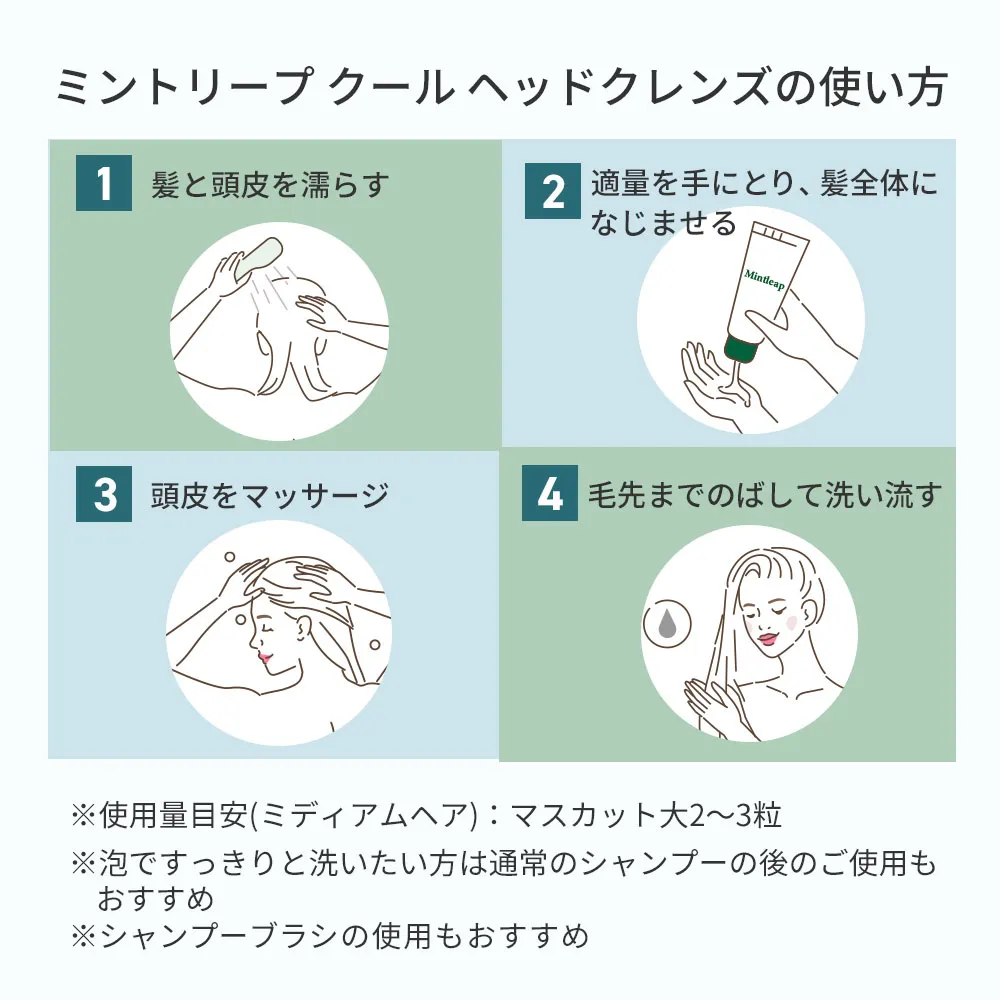 ミントリープ クール ヘッドクレンズの使い方

1 髪と頭皮を濡らす

2 適量を手にとり、髪全体になじませる

Mintleap

3 頭皮をマッサージ

4 毛先までのばして洗い流す

※使用量目安(ミディアムヘア)：マスカット大2〜3粒
※泡ですっきりと洗いたい方は通常のシャンプーの後のご使用もおすすめ
※シャンプーブラシの使用もおすすめ